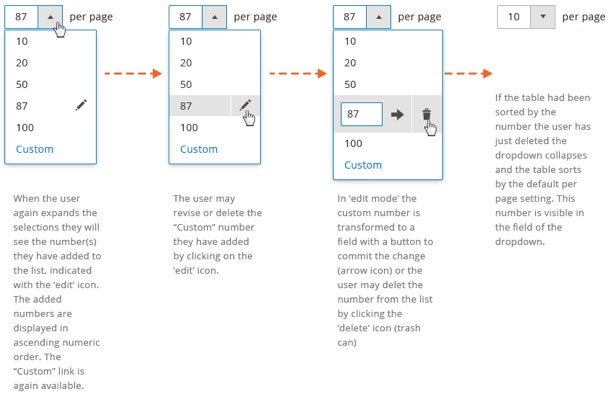 87 per page

10
20
50
87
100
Custom

When the user again expands the selections they will see the number(s) they have added to the list, indicated with the 'edit' icon. The added numbers are displayed in ascending numeric order. The "Custom" link is again available.

87 per page

10
20
50
87
100
Custom

The user may revise or delete the "Custom" number they have added by clicking on the 'edit' icon.

87 per page

10
20
50
87
100
Custom

In 'edit mode' the custom number is transformed to a field with a button to commit the change (arrow icon) or the user may delet the number from the list by clicking the 'delete' icon (trash can)

10 per page

If the table had been sorted by the number the user has just deleted the dropdown collapses and the table sorts by the default per page setting. This number is visible in the field of the dropdown.